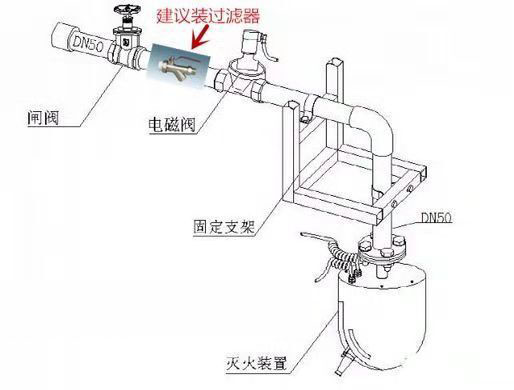 建议装过滤器

DN50

闸阀

电磁阀

固定支架

DN50

灭火装置